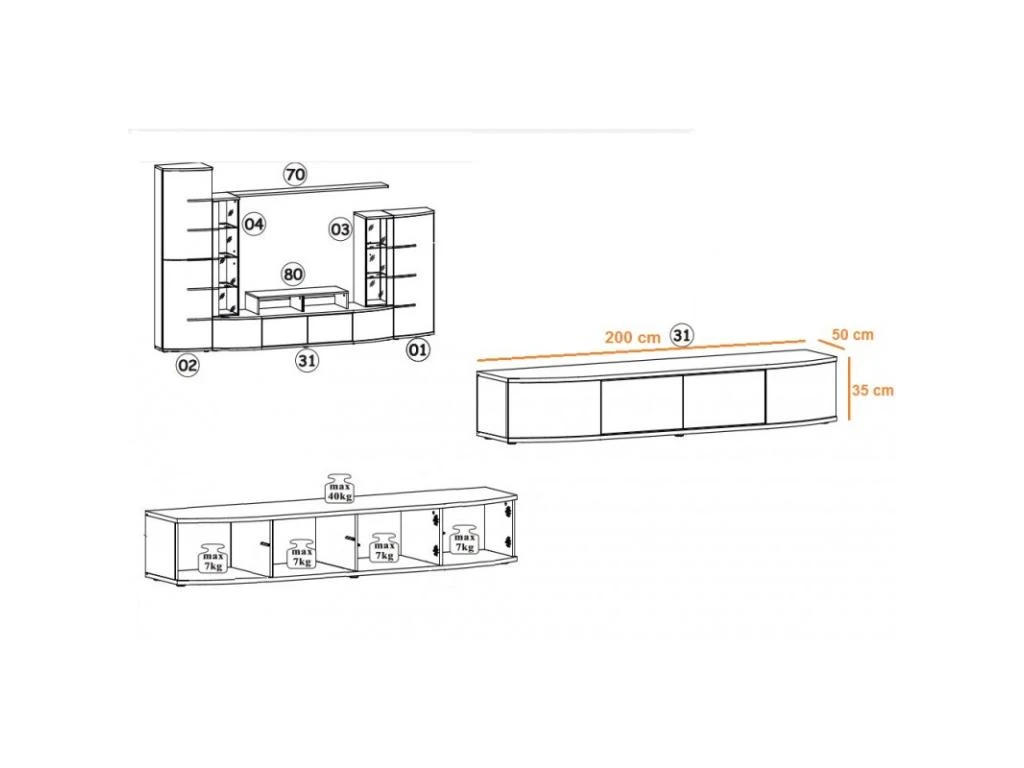 70

04

03

80

02

31

01

200 cm

31

50 cm

35 cm

max 40kg

max 7kg

max 7kg

max 7kg

max 7kg