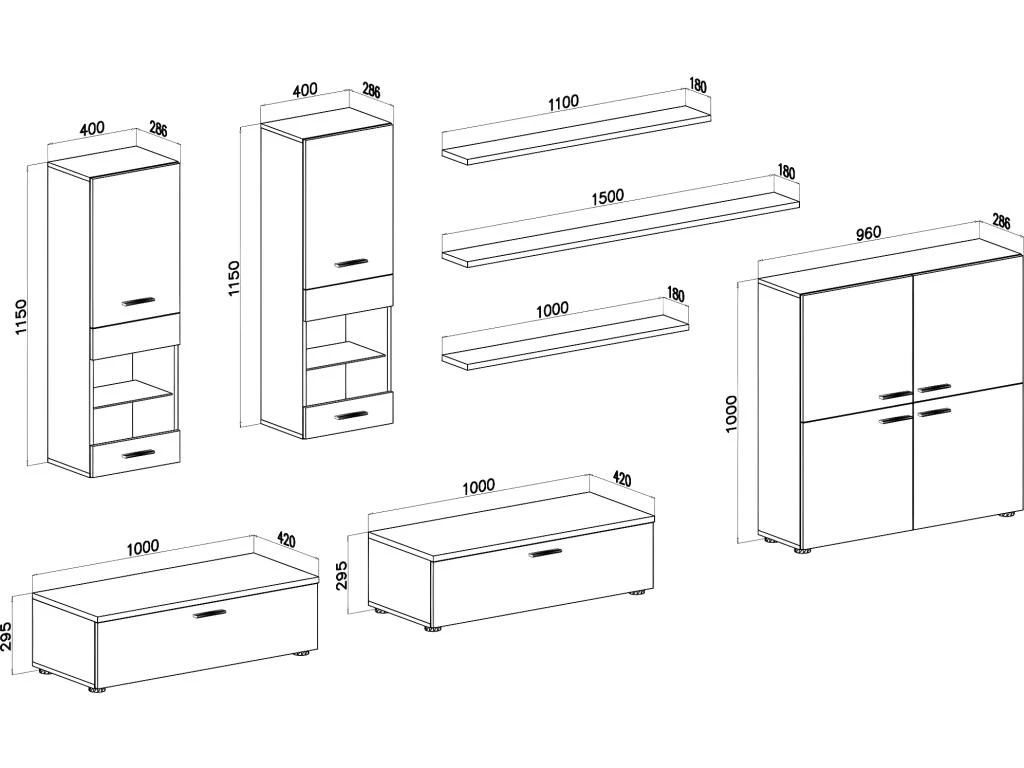 400
286
1150

400
286
1150

1100
180

1500
180

1000
180

960
286
1000

1000
420
295

1000
420
295